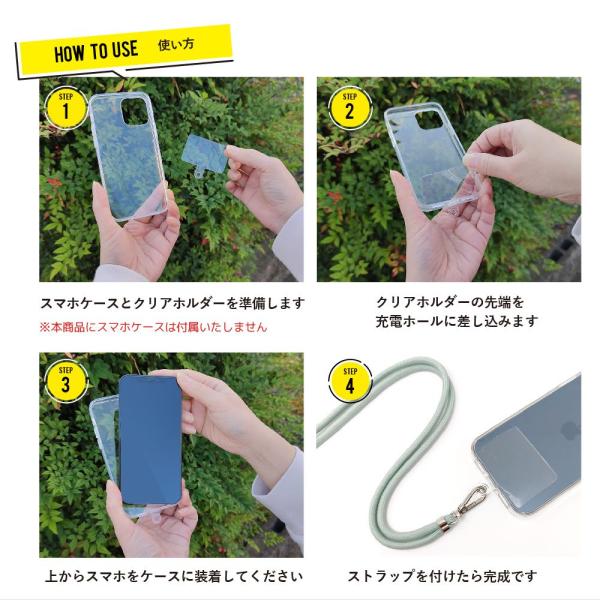 HOW TO USE 使い方

STEP 1

スマホケースとクリアホルダーを準備します
※本商品にスマホケースは付属いたしません

STEP 2

クリアホルダーの先端を充電ホールに差し込みます

STEP 3

上からスマホをケースに装着してください

STEP 4

ストラップを付けたら完成です