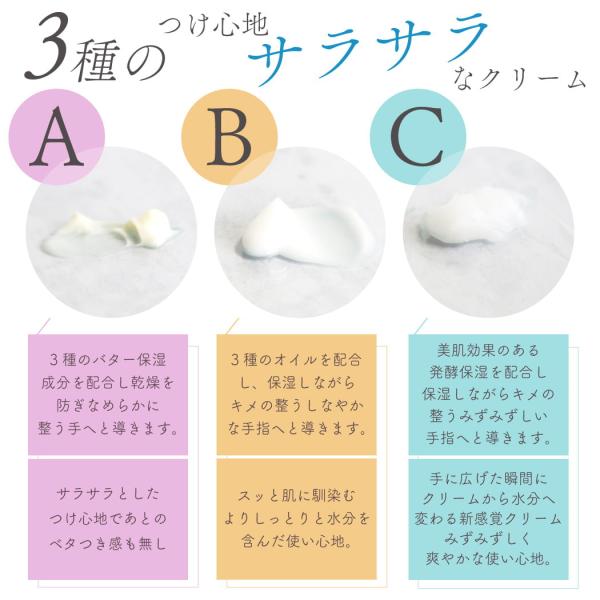 3種の つけ心地 サラサラ なクリーム

A

B

C

3種のバター保湿成分を配合し乾燥を防ぎなめらかに整う手へと導きます。

サラサラとしたつけ心地であとのベタつき感も無し

3種のオイルを配合し、保湿しながらキメの整うしなやかな手指へと導きます。

スッと肌に馴染むよりしっとりと水分を含んだ使い心地。

美肌効果のある発酵保湿を配合し保湿しながらキメの整うみずみずしい手指へと導きます。

手に広げた瞬間にクリームから水分へ変わる新感覚クリームみずみずしく爽やかな使い心地。