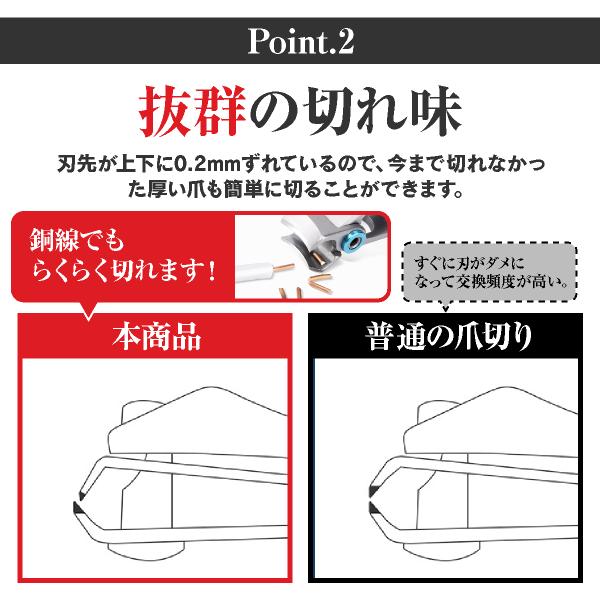 Point.2

抜群の切れ味

刃先が上下に0.2mmずれているので、今まで切れなかった厚い爪も簡単に切ることができます。

銅線でもらくらく切れます！

すぐに刃がダメになって交換頻度が高い。

本商品

普通の爪切り