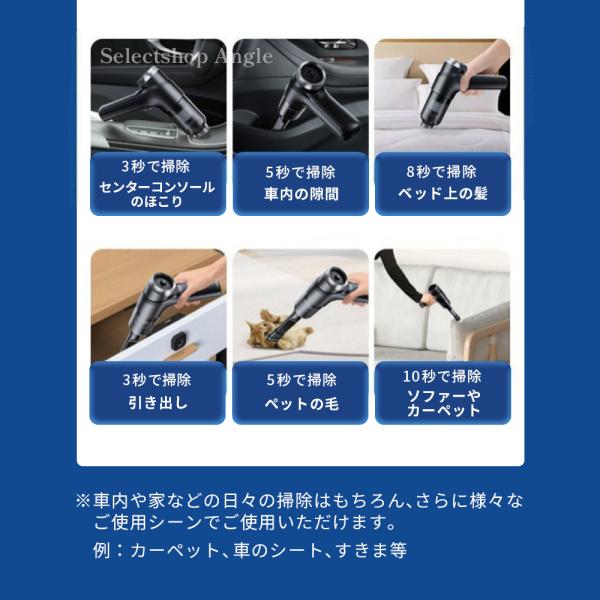 Selectshop Angle

3秒で掃除
センターコンソールのほこり

5秒で掃除
車内の隙間

8秒で掃除
ベッド上の髪

3秒で掃除
引き出し

5秒で掃除
ペットの毛

10秒で掃除
ソファーやカーペット

※車内や家などの日々の掃除はもちろん、さらに様々なご使用シーンでご使用いただけます。
例：カーペット、車のシート、すきま等