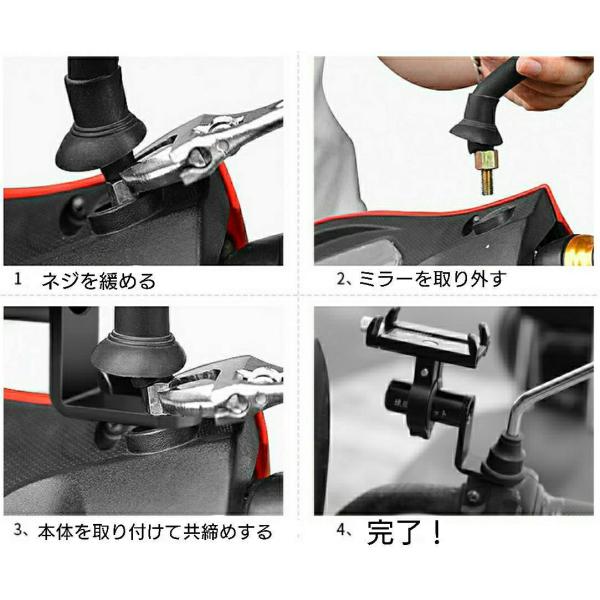 1　ネジを緩める

2、ミラーを取り外す

3、本体を取り付けて共締めする

4、完了！