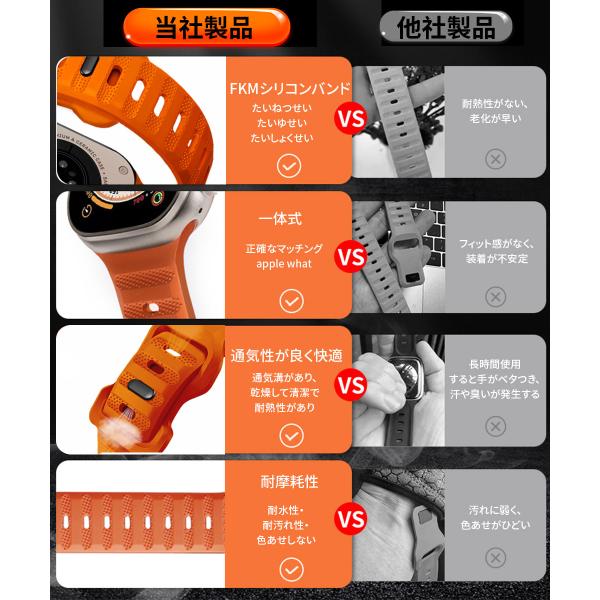 当社製品

他社製品

FKMシリコンバンド
たいねつせい
たいゆせい
たいしょくせい

VS

耐熱性がない、
老化が早い

一体式
正確なマッチング
apple what

VS

フィット感がなく、
装着が不安定

通気性が良く快適
通気溝があり、
乾燥して清潔で
耐熱性があり

VS

長時間使用
すると手がベタつき、
汗や臭いが発生する

耐摩耗性
耐水性・
耐汚れ性・
色あせしない

VS

汚れに弱く、
色あせがひどい