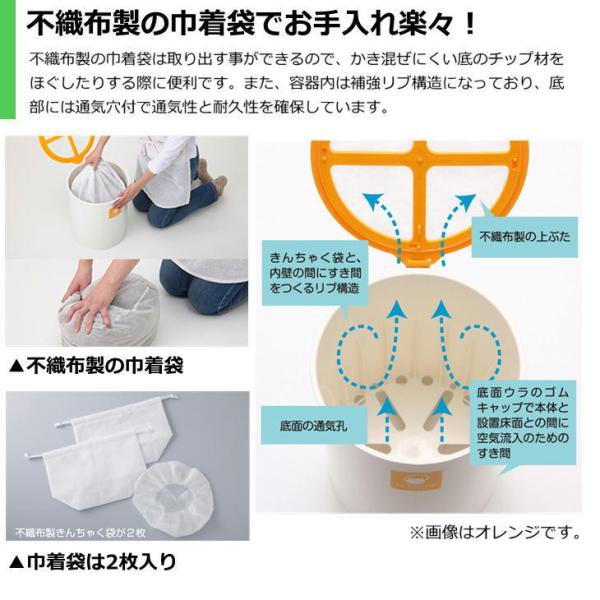 不織布製の巾着袋でお手入れ楽々！

不織布製の巾着袋は取り出す事ができるので、かき混ぜにくい底のチップ材をほぐしたりする際に便利です。また、容器内は補強リブ構造になっており、底部には通気穴付で通気性と耐久性を確保しています。

▲不織布製の巾着袋

不織布製きんちゃく袋が2枚

▲巾着袋は2枚入り

不織布製の上ぶた

きんちゃく袋と、内壁の間にすき間をつくるリブ構造

底面の通気孔

底面ウラのゴムキャップで本体と設置床面との間に空気流入のためのすき間

※画像はオレンジです。