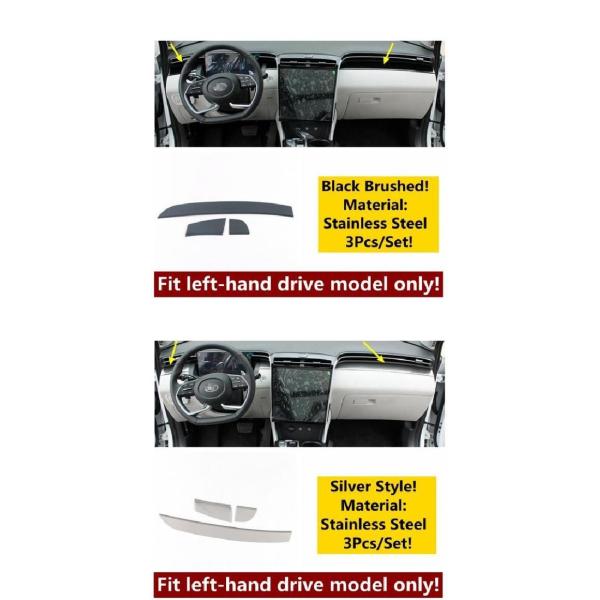 Black Brushed!
Material:
Stainless Steel
3Pcs/Set!

Fit left-hand drive model only!

Silver Style!
Material:
Stainless Steel
3Pcs/Set!

Fit left-hand drive model only!