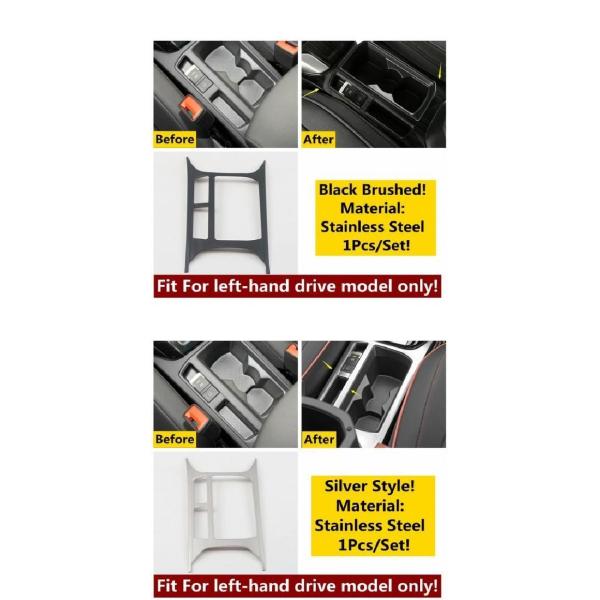 Before

After

Black Brushed!
Material:
Stainless Steel
1Pcs/Set!

Fit For left-hand drive model only!

Before

After

Silver Style!
Material:
Stainless Steel
1Pcs/Set!

Fit For left-hand drive model only!