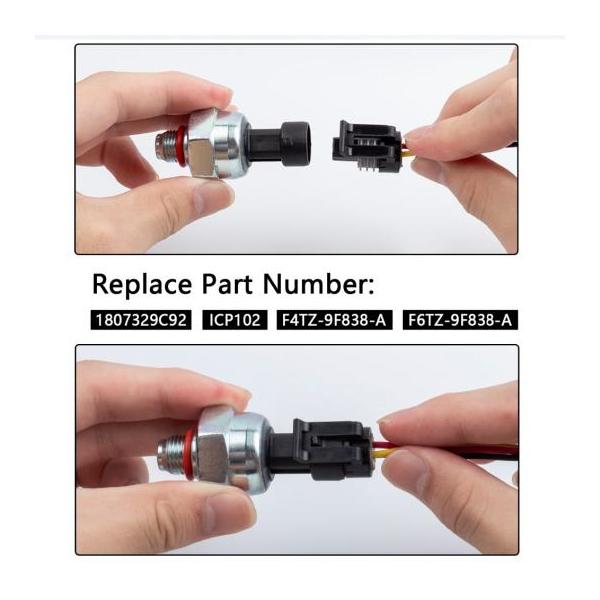 Replace Part Number:

1807329C92 ICP102 F4TZ-9F838-A F6TZ-9F838-A