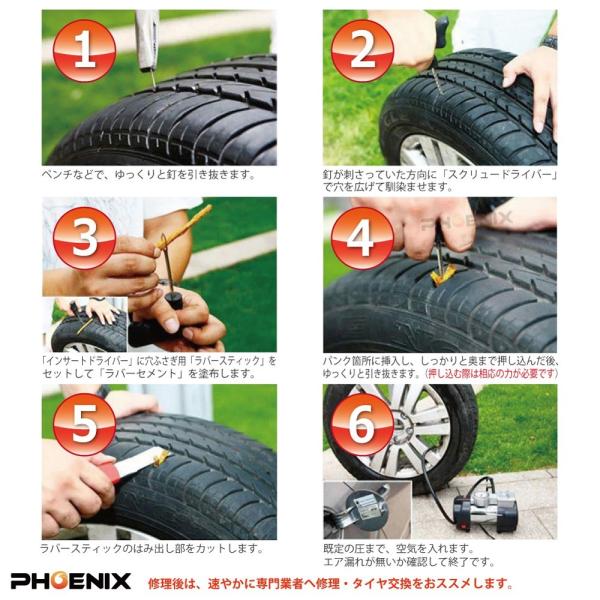 1

ペンチなどで、ゆっくりと釘を引き抜きます。

2

釘が刺さっていた方向に「スクリュードライバー」で穴を広げて馴染ませます。

3

「インサートドライバー」に穴ふさぎ用「ラバースティック」をセットして「ラバーセメント」を塗布します。

4

PHOENIX

パンク箇所に挿入し、しっかりと奥まで押し込んだ後、ゆっくりと引き抜きます。（押し込む際は相応の力が必要です）

5

ラバースティックのはみ出し部をカットします。

6

既定の圧まで、空気を入れます。
エア漏れが無いか確認して終了です。

PHOENIX 修理後は、速やかに専門業者へ修理・タイヤ交換をおススメします。