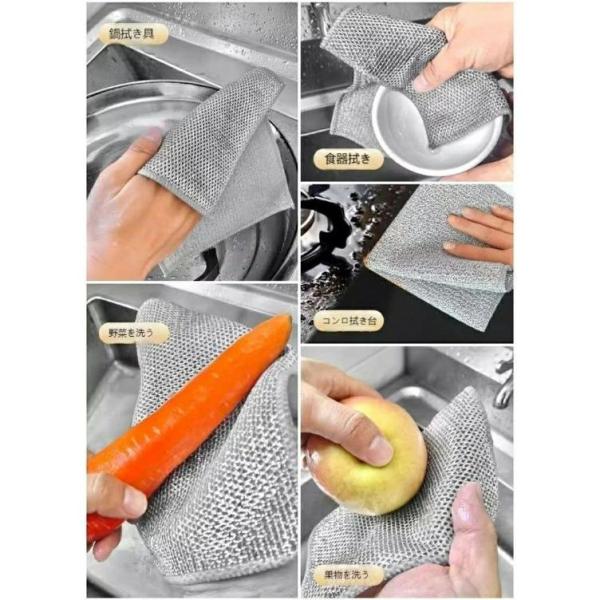 鍋拭き具

食器拭き

コンロ拭き台

野菜を洗う

果物を洗う