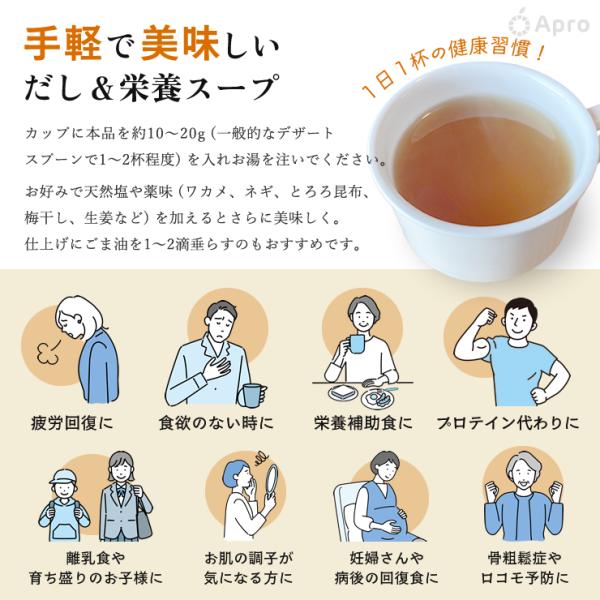 Apro

手軽で美味しい
だし＆栄養スープ

1日1杯の健康習慣！

カップに本品を約10〜20g（一般的なデザートスプーンで1〜2杯程度）を入れお湯を注いでください。

お好みで天然塩や薬味（ワカメ、ネギ、とろろ昆布、梅干し、生姜など）を加えるとさらに美味しく。
仕上げにごま油を1〜2滴垂らすのもおすすめです。

疲労回復に

食欲のない時に

栄養補助食に

プロテイン代わりに

離乳食や
育ち盛りのお子様に

お肌の調子が
気になる方に

妊婦さんや
病後の回復食に

骨粗鬆症や
ロコモ予防に