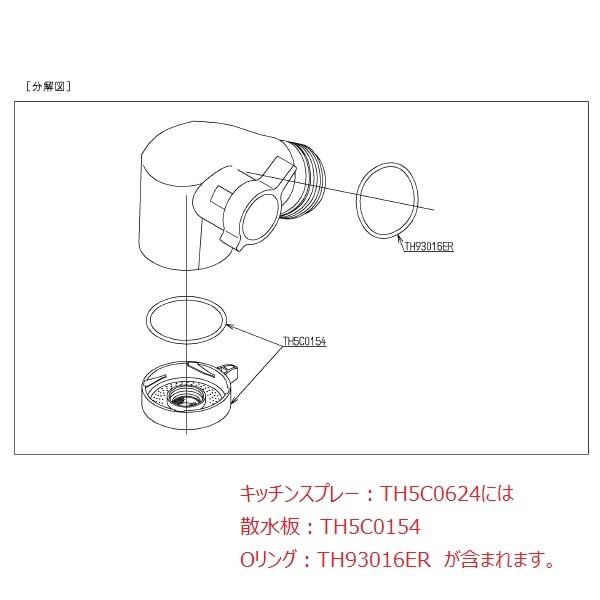 ［分解図］

TH93016ER

TH5C0154

キッチンスプレー：TH5C0624には
散水板：TH5C0154
Oリング：TH93016ER が含まれます。