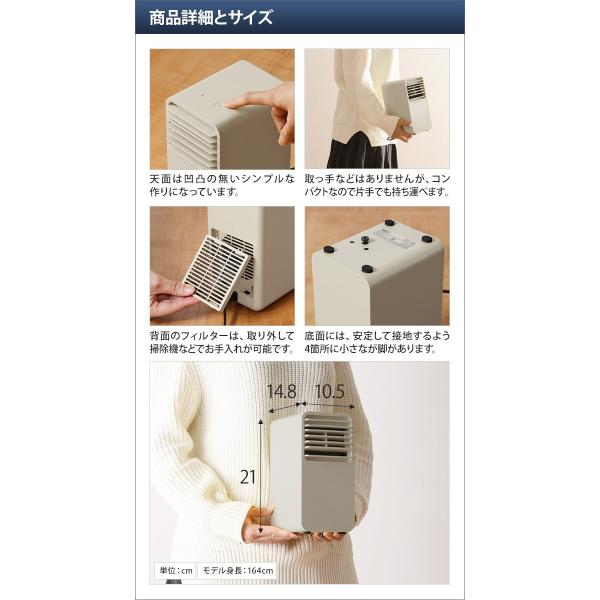 商品詳細とサイズ

天面は凹凸の無いシンプルな作りになっています。

取っ手などはありませんが、コンパクトなので片手でも持ち運べます。

背面のフィルターは、取り外して掃除機などでお手入れが可能です。

底面には、安定して接地するよう4箇所に小さなが脚があります。

14.8

10.5

21

単位：cm

モデル身長：164cm