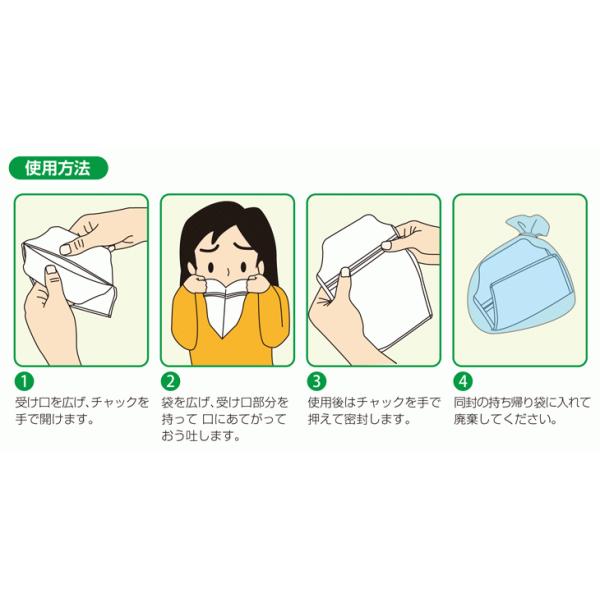 使用方法

1
受け口を広げ、チャックを手で開けます。

2
袋を広げ、受け口部分を持って 口にあてがっておう吐します。

3
使用後はチャックを手で押えて密封します。

4
同封の持ち帰り袋に入れて廃棄してください。