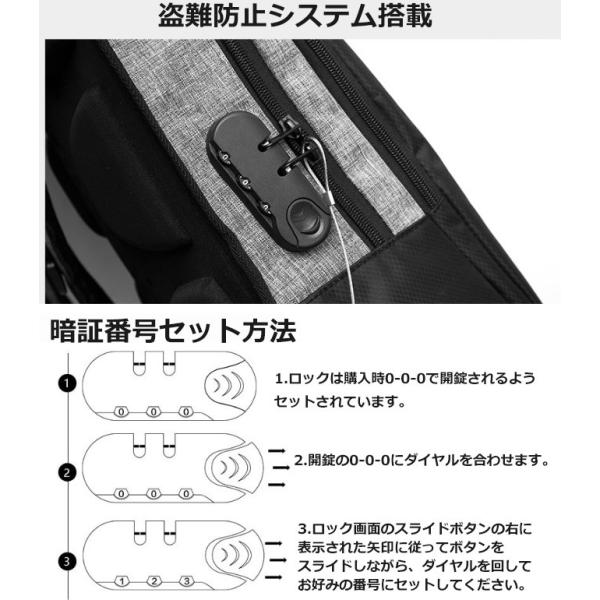 盗難防止システム搭載

暗証番号セット方法

1

0 0 0

1.ロックは購入時0-0-0で開錠されるようセットされています。

2

0 0 0

2.開錠の0-0-0にダイヤルを合わせます。

3

1 2 3

3.ロック画面のスライドボタンの右に表示された矢印に従ってボタンをスライドしながら、ダイヤルを回してお好みの番号にセットしてください。