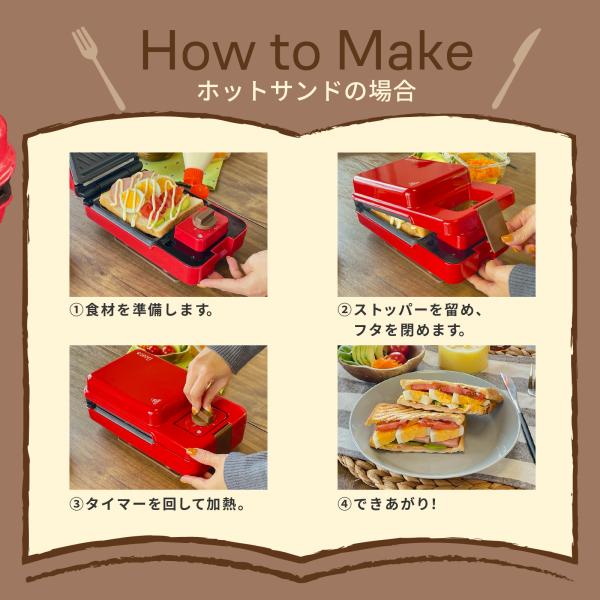 How to Make
ホットサンドの場合

①食材を準備します。

②ストッパーを留め、フタを閉めます。

③タイマーを回して加熱。

④できあがり!