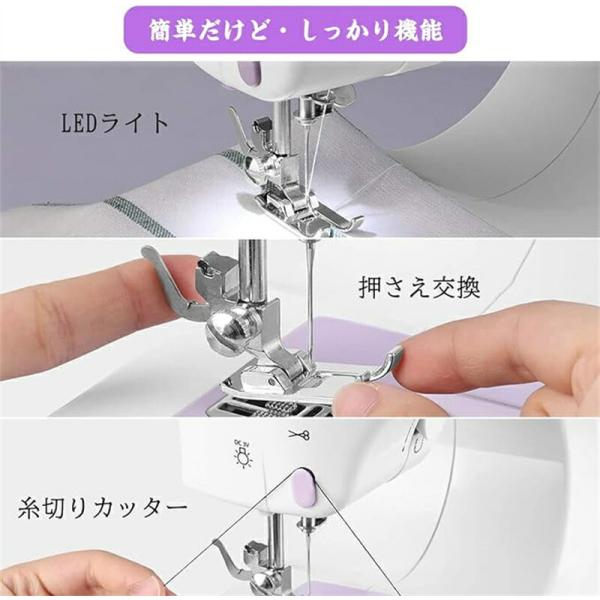 簡単だけど・しっかり機能

LEDライト

押さえ交換

DC 3V

糸切りカッター