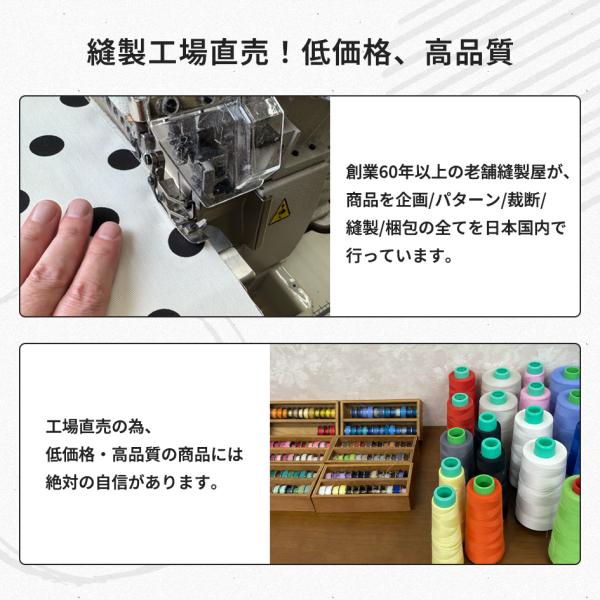 縫製工場直売！低価格、高品質

創業60年以上の老舗縫製屋が、商品を企画/パターン/裁断/縫製/梱包の全てを日本国内で行っています。

工場直売の為、低価格・高品質の商品には絶対の自信があります。