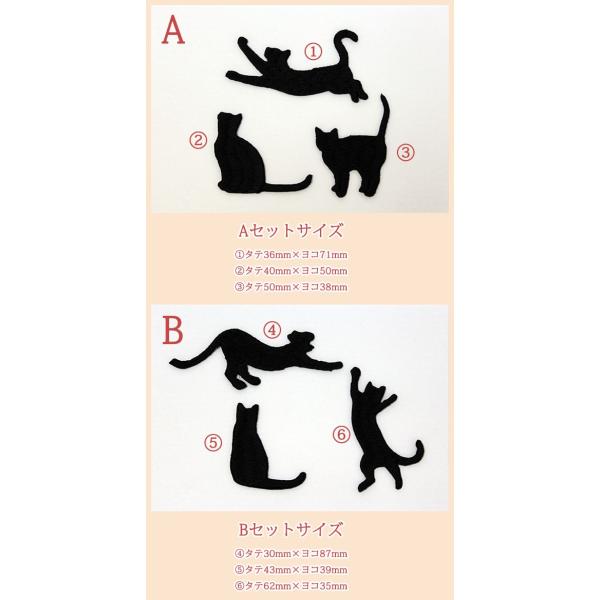 A

①

②

③

Aセットサイズ

①タテ36mm×ヨコ71mm
②タテ40mm×ヨコ50mm
③タテ50mm×ヨコ38mm

B

④

⑤

⑥

Bセットサイズ

④タテ30mm×ヨコ87mm
⑤タテ43mm×ヨコ39mm
⑥タテ62mm×ヨコ35mm