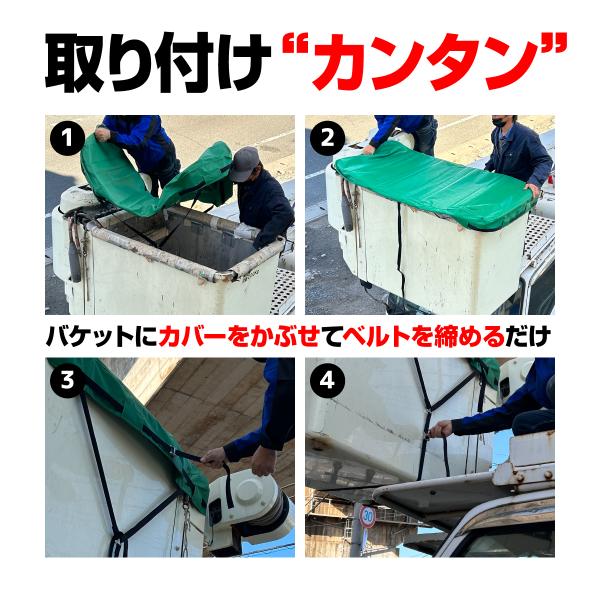 取り付け“カンタン”

1

2

バケットにカバーをかぶせてベルトを締めるだけ

3

4

30