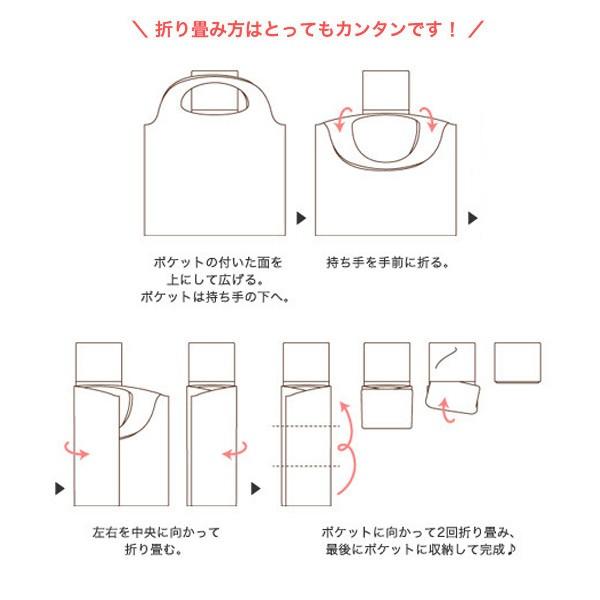 ＼ 折り畳み方はとってもカンタンです！ ／

ポケットの付いた面を上にして広げる。ポケットは持ち手の下へ。

持ち手を手前に折る。

左右を中央に向かって折り畳む。

ポケットに向かって2回折り畳み、最後にポケットに収納して完成♪