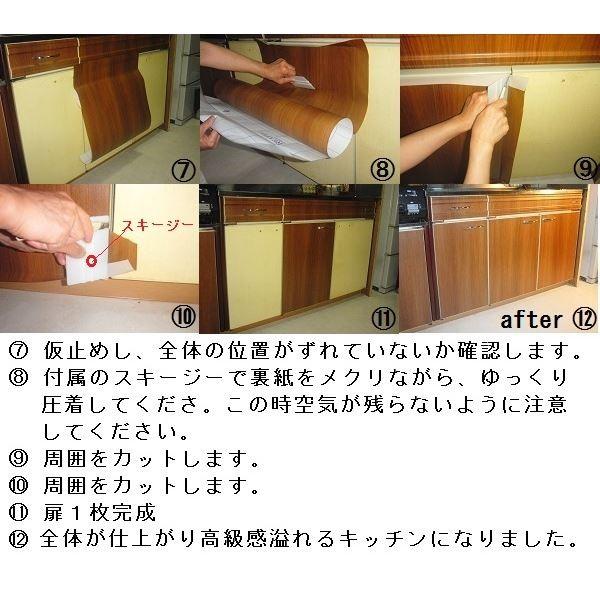 ⑦

⑧

⑨

スキージー

⑩

⑪

after ⑫

⑦ 仮止めし、全体の位置がずれていないか確認します。
⑧ 付属のスキージーで裏紙をメクリながら、ゆっくり圧着してくださ。この時空気が残らないように注意してください。
⑨ 周囲をカットします。
⑩ 周囲をカットします。
⑪ 扉１枚完成
⑫ 全体が仕上がり高級感溢れるキッチンになりました。