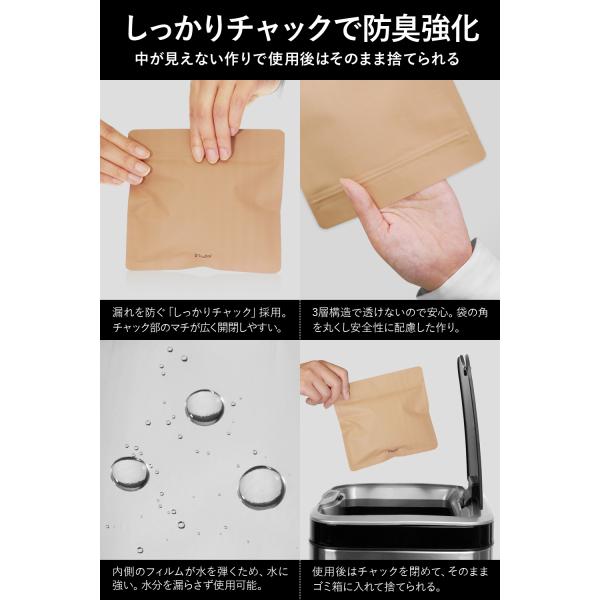 しっかりチャックで防臭強化
中が見えない作りで使用後はそのまま捨てられる

漏れを防ぐ「しっかりチャック」採用。チャック部のマチが広く開閉しやすい。

3層構造で透けないので安心。袋の角を丸くし安全性に配慮した作り。

内側のフィルムが水を弾くため、水に強い。水分を漏らさず使用可能。

使用後はチャックを閉めて、そのままゴミ箱に入れて捨てられる。