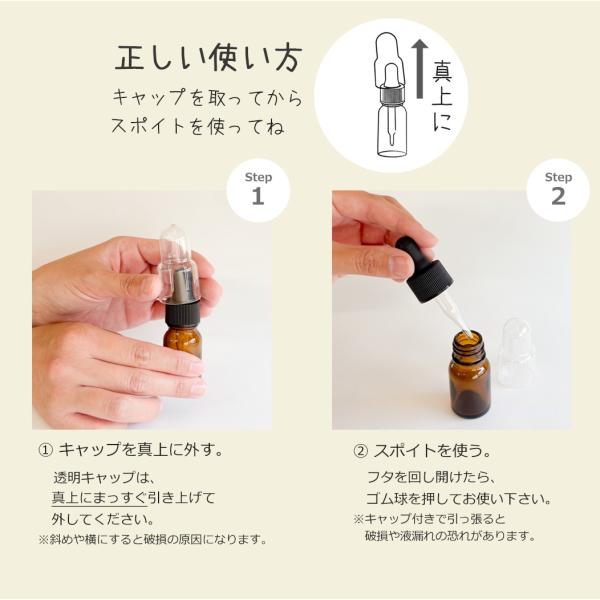 正しい使い方

キャップを取ってから
スポイトを使ってね

真上に

Step
1

Step
2

① キャップを真上に外す。

透明キャップは、
真上にまっすぐ引き上げて
外してください。
※斜めや横にすると破損の原因になります。

② スポイトを使う。

フタを回し開けたら、
ゴム球を押してお使い下さい。
※キャップ付きで引っ張ると
破損や液漏れの恐れがあります。