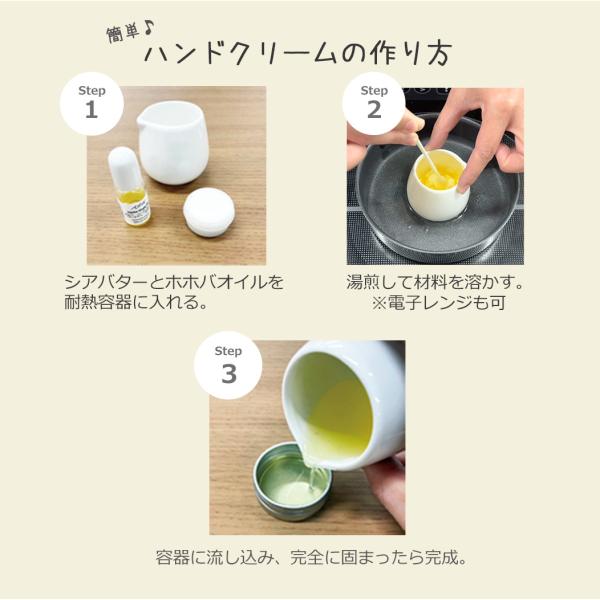 簡単♪
ハンドクリームの作り方

Step
1

シアバターとホホバオイルを耐熱容器に入れる。

Step
2

湯煎して材料を溶かす。
※電子レンジも可

Step
3

容器に流し込み、完全に固まったら完成。