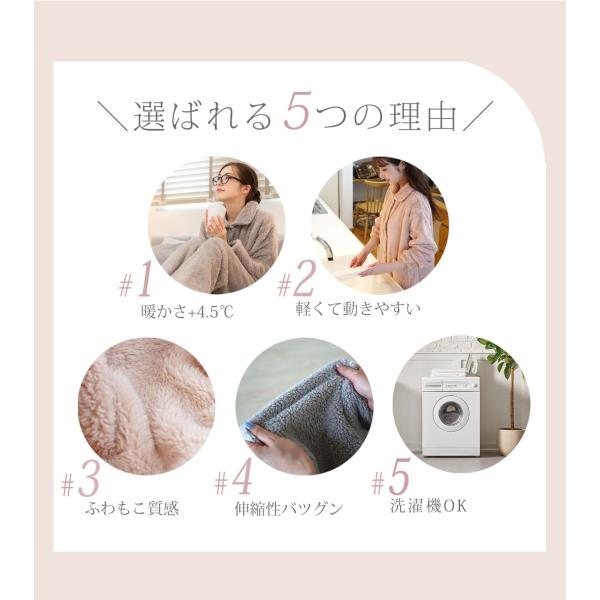 ＼選ばれる5つの理由／

#1
暖かさ+4.5℃

#2
軽くて動きやすい

#3
ふわもこ質感

#4
伸縮性バツグン

#5
洗濯機OK