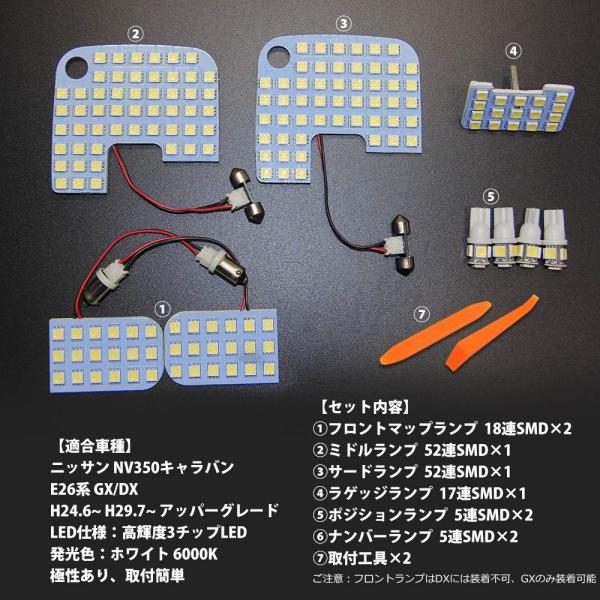 ②

③

④

⑤

①

⑦

【適合車種】
ニッサン NV350キャラバン
E26系 GX/DX
H24.6~ H29.7~ アッパーグレード
LED仕様：高輝度3チップLED
発光色：ホワイト 6000K
極性あり、取付簡単

【セット内容】
①フロントマップランプ 18連SMD×2
②ミドルランプ 52連SMD×1
③サードランプ 52連SMD×1
④ラゲッジランプ 17連SMD×1
⑤ポジションランプ 5連SMD×2
⑥ナンバーランプ 5連SMD×2
⑦取付工具×2
ご注意：フロントランプはDXには装着不可、GXのみ装着可能