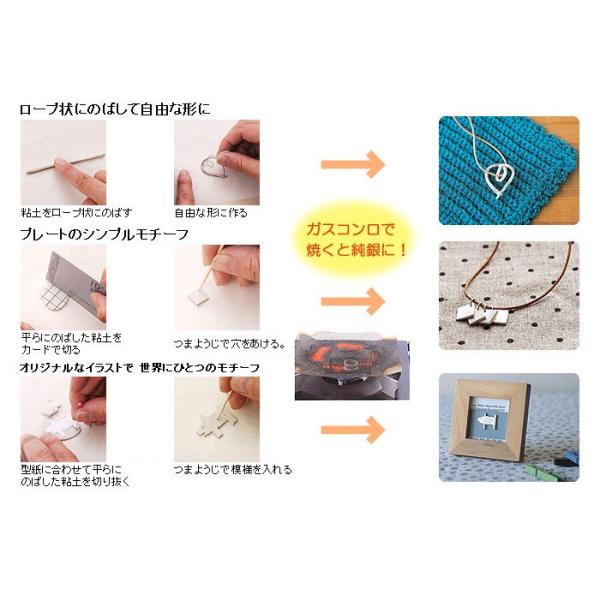 ロープ状にのばして自由な形に

粘土をロープ状にのばす

自由な形に作る

プレートのシンプルモチーフ

平らにのばした粘土をカードで切る

つまようじで穴をあける。

オリジナルなイラストで 世界にひとつのモチーフ

型紙に合わせて平らにのばした粘土を切り抜く

つまようじで模様を入れる

ガスコンロで焼くと純銀に！