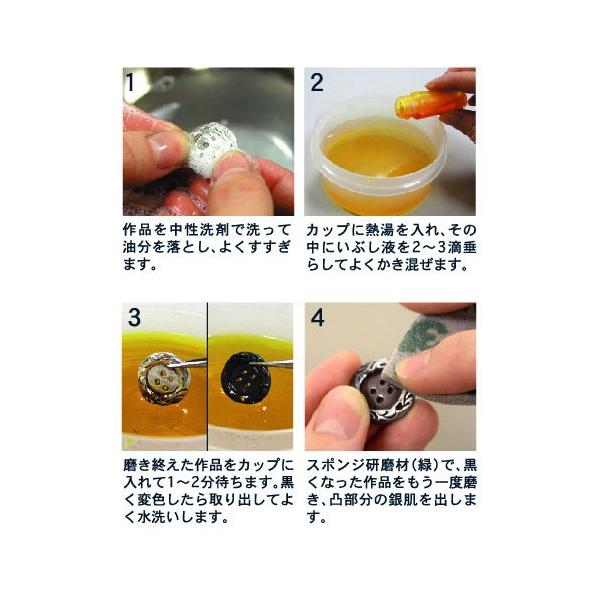 1

作品を中性洗剤で洗って油分を落とし、よくすすぎます。

2

カップに熱湯を入れ、その中にいぶし液を2～3滴垂らしてよくかき混ぜます。

3

磨き終えた作品をカップに入れて1～2分待ちます。黒く変色したら取り出してよく水洗いします。

4

スポンジ研磨材（緑）で、黒くなった作品をもう一度磨き、凸部分の銀肌を出します。