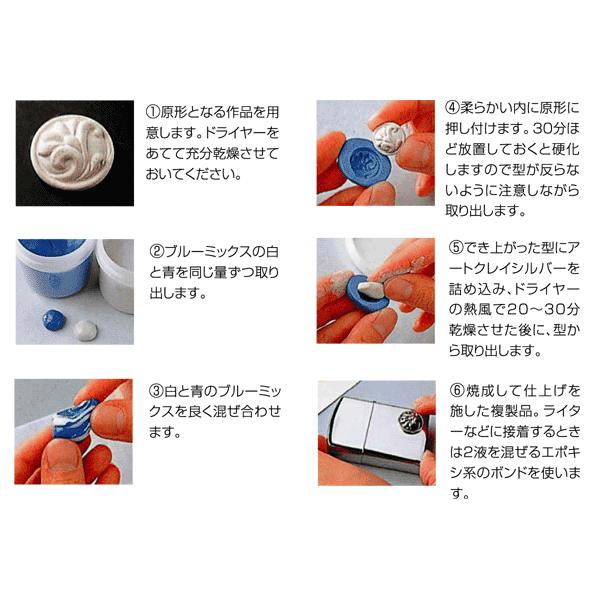 ①原形となる作品を用意します。ドライヤーをあてて充分乾燥させておいてください。

②ブルーミックスの白と青を同じ量ずつ取り出します。

③白と青のブルーミックスを良く混ぜ合わせます。

④柔らかい内に原形に押し付けます。30分ほど放置しておくと硬化しますので型が反らないように注意しながら取り出します。

⑤でき上がった型にアートクレイシルバーを詰め込み、ドライヤーの熱風で20～30分乾燥させた後に、型から取り出します。

⑥焼成して仕上げを施した複製品。ライターなどに接着するときは2液を混ぜるエポキシ系のボンドを使います。