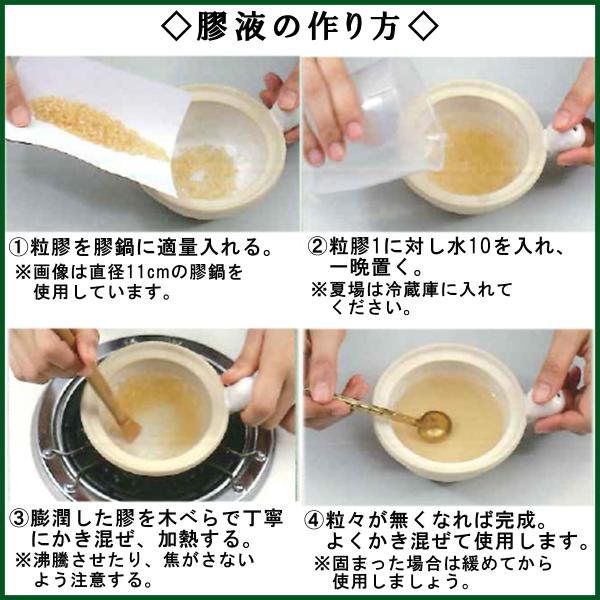 ◇膠液の作り方◇

①粒膠を膠鍋に適量入れる。
※画像は直径11cmの膠鍋を使用しています。

②粒膠1に対し水10を入れ、一晩置く。
※夏場は冷蔵庫に入れてください。

③膨潤した膠を木べらで丁寧にかき混ぜ、加熱する。
※沸騰させたり、焦がさないよう注意する。

④粒々が無くなれば完成。よくかき混ぜて使用します。
※固まった場合は緩めてから使用しましょう。