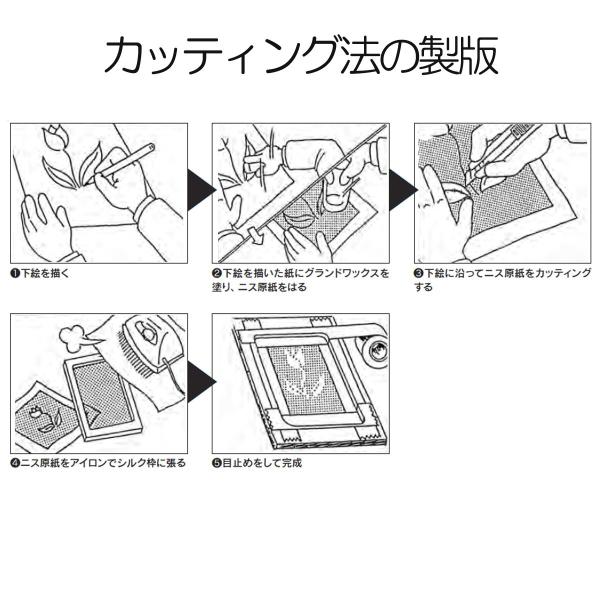 カッティング法の製版

❶下絵を描く

❷下絵を描いた紙にグランドワックスを塗り、ニス原紙をはる

❸下絵に沿ってニス原紙をカッティングする

❹ニス原紙をアイロンでシルク枠に張る

❺目止めをして完成