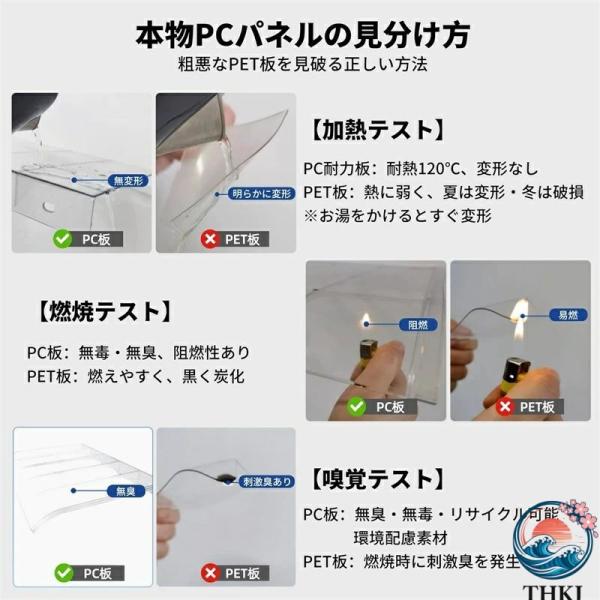 本物PCパネルの見分け方
粗悪なPET板を見破る正しい方法

無変形
PC板
明らかに変形
PET板

【加熱テスト】
PC耐力板：耐熱120°C、変形なし
PET板：熱に弱く、夏は変形・冬は破損
※お湯をかけるとすぐ変形

【燃焼テスト】
PC板：無毒・無臭、阻燃性あり
PET板：燃えやすく、黒く炭化

阻燃
PC板
易燃
PET板

無臭
PC板
刺激臭あり
PET板

【嗅覚テスト】
PC板：無臭・無毒・リサイクル可能
環境配慮素材
PET板：燃焼時に刺激臭を発生

THKI