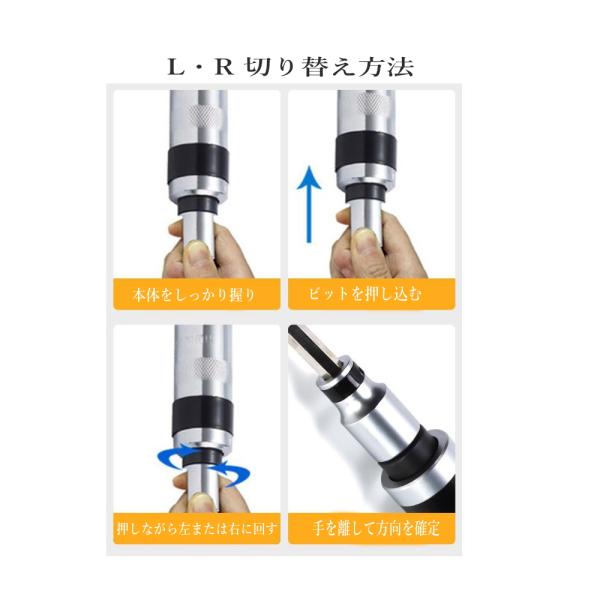 L・R 切り替え方法

本体をしっかり握り

ビットを押し込む

押しながら左または右に回す

手を離して方向を確定