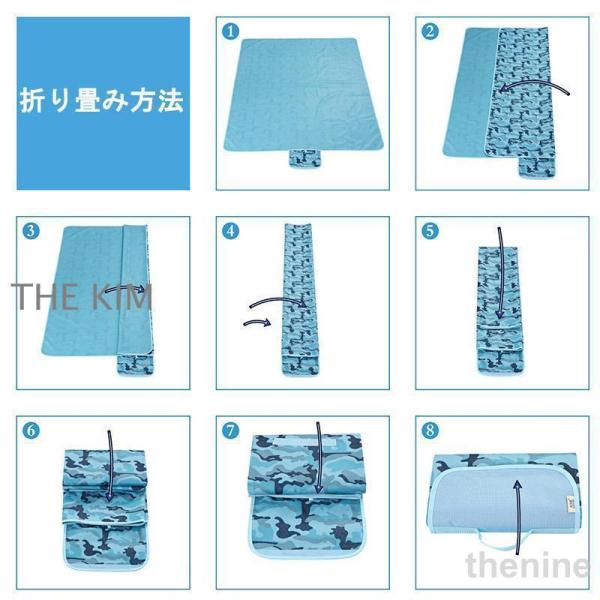 折り畳み方法

1

2

3

THE KIM

4

5

6

7

8

thenine