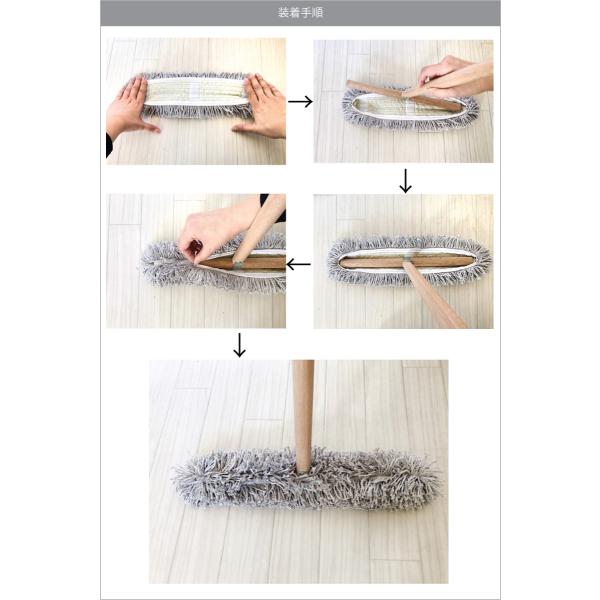 装着手順