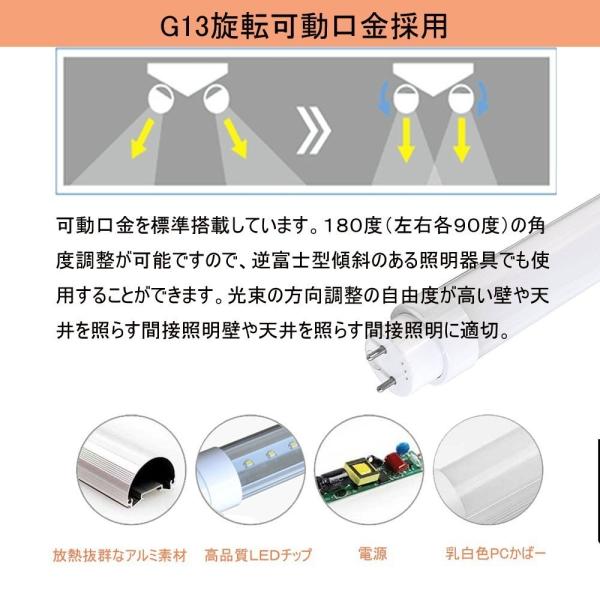 G13旋転可動口金採用

可動口金を標準搭載しています。180度（左右各90度）の角度調整が可能ですので、逆富士型傾斜のある照明器具でも使用することができます。光束の方向調整の自由度が高い壁や天井を照らす間接照明壁や天井を照らす間接照明に適切。

放熱抜群なアルミ素材

高品質LEDチップ

電源

乳白色PCかばー