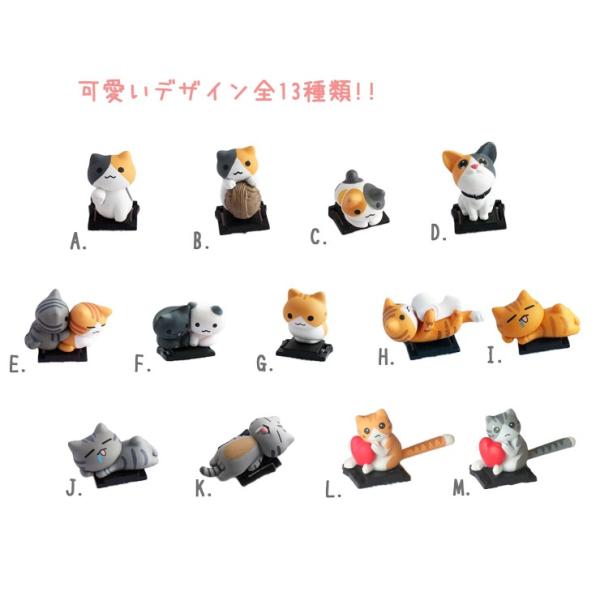 可愛いデザイン全13種類!!

A. B. C. D.

E. F. G. H. I.

J. K. L. M.