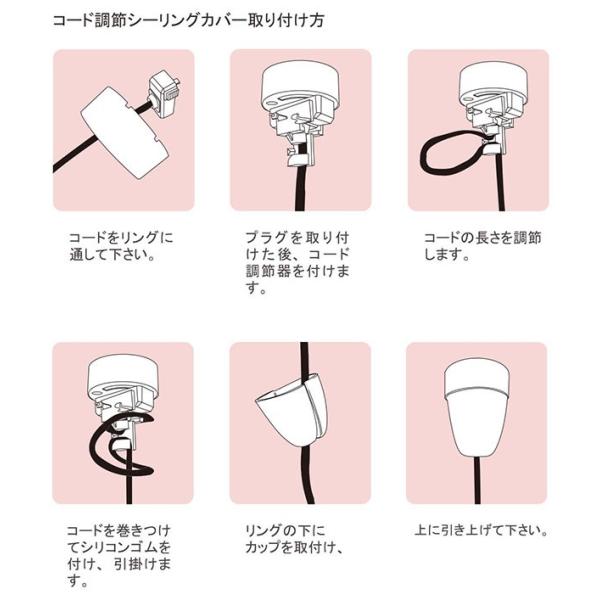 コード調節シーリングカバー取り付け方

コードをリングに通して下さい。

プラグを取り付けた後、コード調節器を付けます。

コードの長さを調節します。

コードを巻きつけてシリコンゴムを付け、引掛けます。

リングの下にカップを取付け、

上に引き上げて下さい。