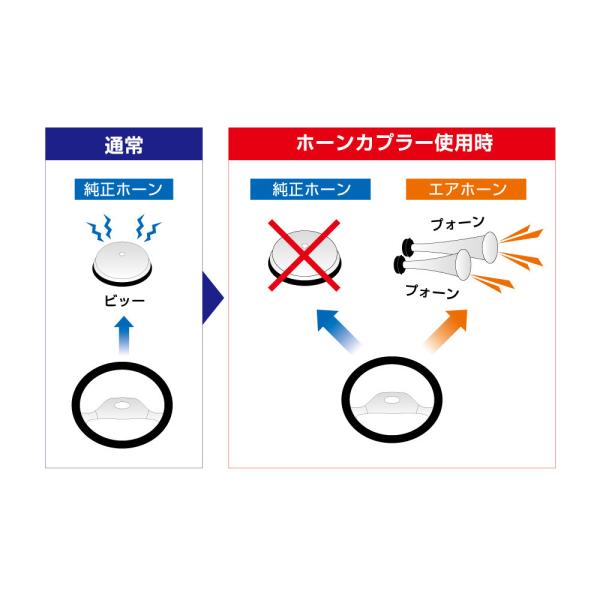 通常

純正ホーン

ビッー

ホーンカプラー使用時

純正ホーン

エアホーン

プォーン

プォーン