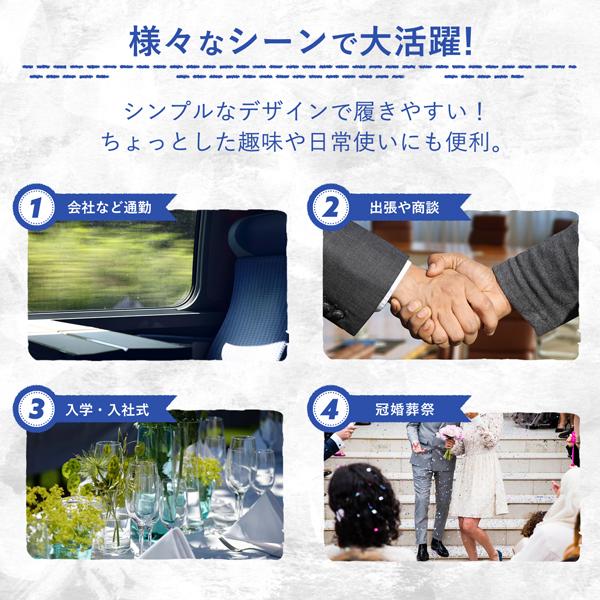 様々なシーンで大活躍!

シンプルなデザインで履きやすい！
ちょっとした趣味や日常使いにも便利。

1 会社など通勤

2 出張や商談

3 入学・入社式

4 冠婚葬祭