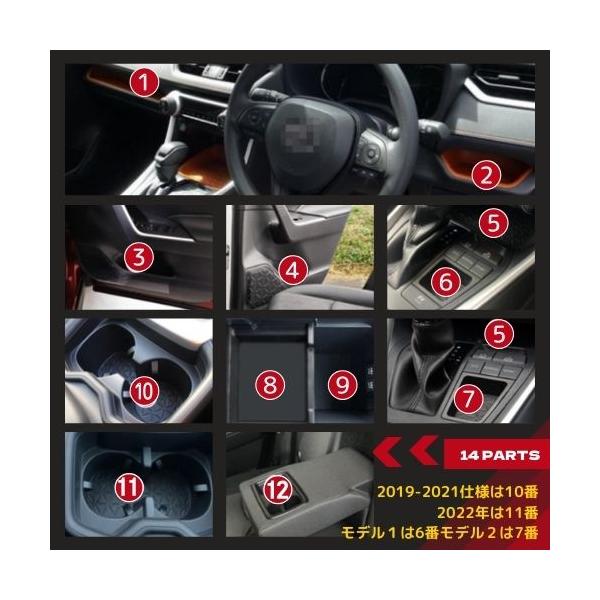 1

2

3

4

5

6

10

8

9

5

7

11

12

14 PARTS

2019-2021仕様は10番
2022年は11番
モデル１は6番モデル２は7番