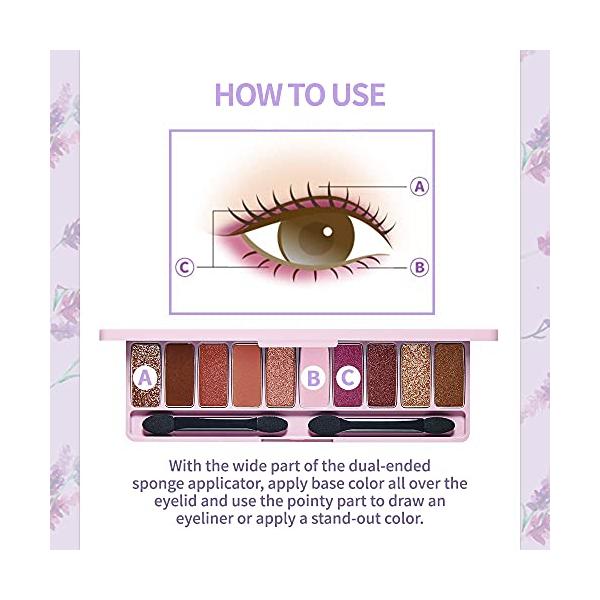 HOW TO USE

A

C

B

A

B

C

With the wide part of the dual-ended sponge applicator, apply base color all over the eyelid and use the pointy part to draw an eyeliner or apply a stand-out color.