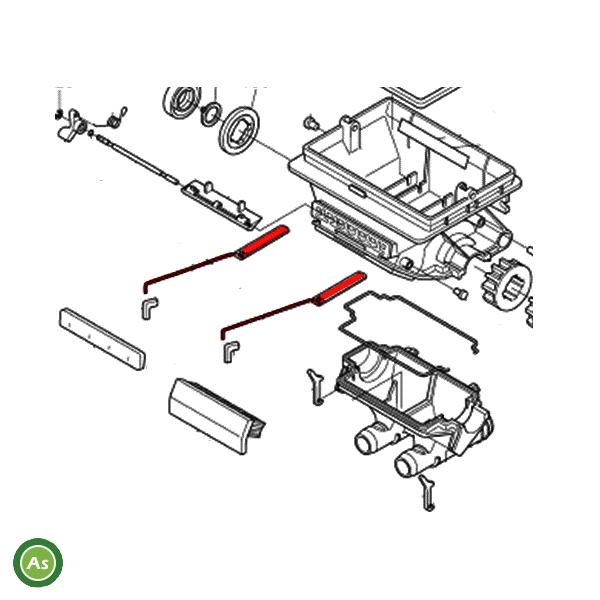 As