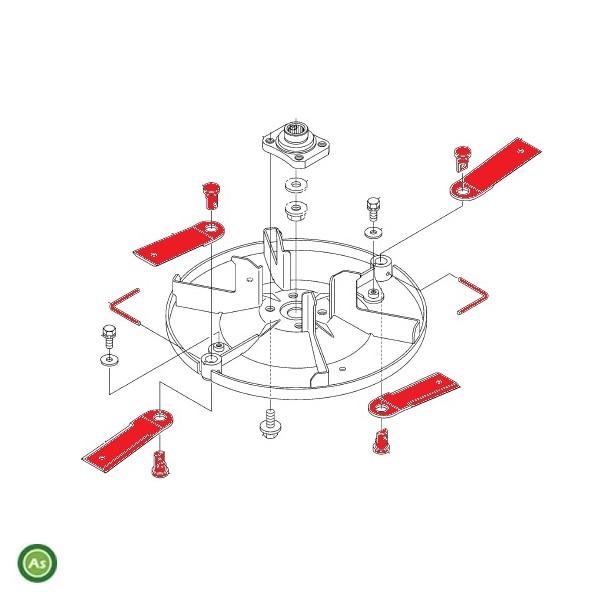 As