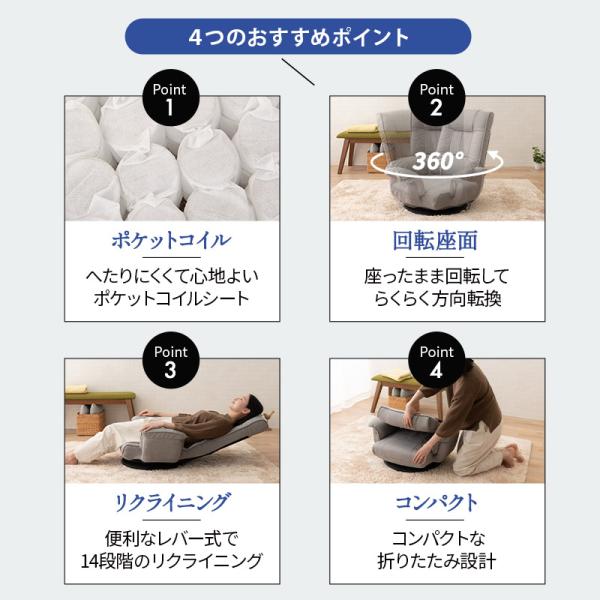 4つのおすすめポイント

Point 1

ポケットコイル

へたりにくくて心地よい ポケットコイルシート

Point 2

360°

回転座面

座ったまま回転して らくらく方向転換

Point 3

リクライニング

便利なレバー式で 14段階のリクライニング

Point 4

コンパクト

コンパクトな 折りたたみ設計