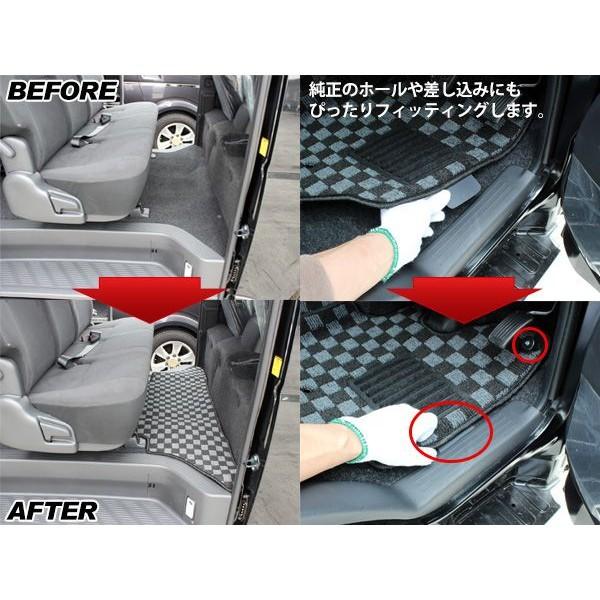 BEFORE

AFTER

純正のホールや差し込みにも
ぴったりフィッティングします。