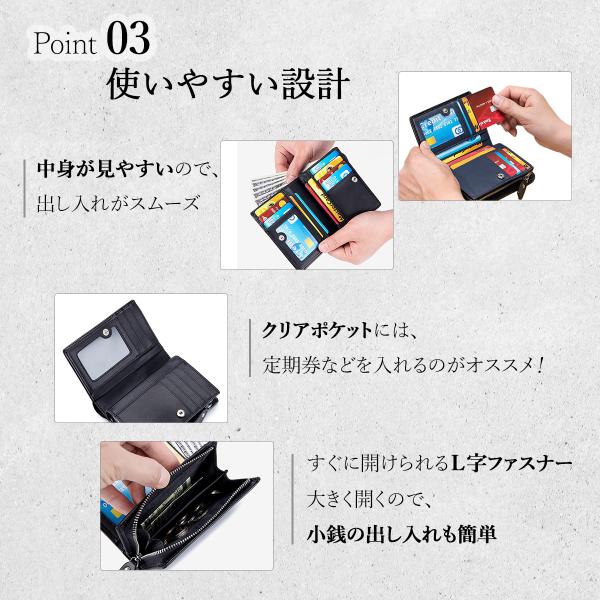 Point 03
使いやすい設計

中身が見やすいので、
出し入れがスムーズ

クリアポケットには、
定期券などを入れるのがオススメ!

すぐに開けられるL字ファスナー
大きく開くので、
小銭の出し入れも簡単